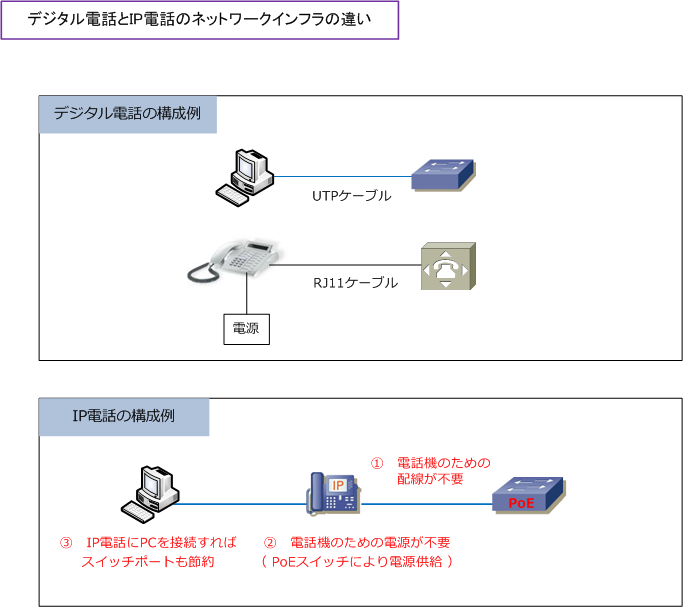 デジタル電話とIP電話のネットワークインフラの違い

デジタル電話の構成例

UTPケーブル

RJ11ケーブル

電源

IP電話の構成例

① 電話機のための配線が不要

IP

PoE

③ IP電話にPCを接続すればスイッチポートも節約

② 電話機のための電源が不要
（ PoEスイッチにより電源供給 ）